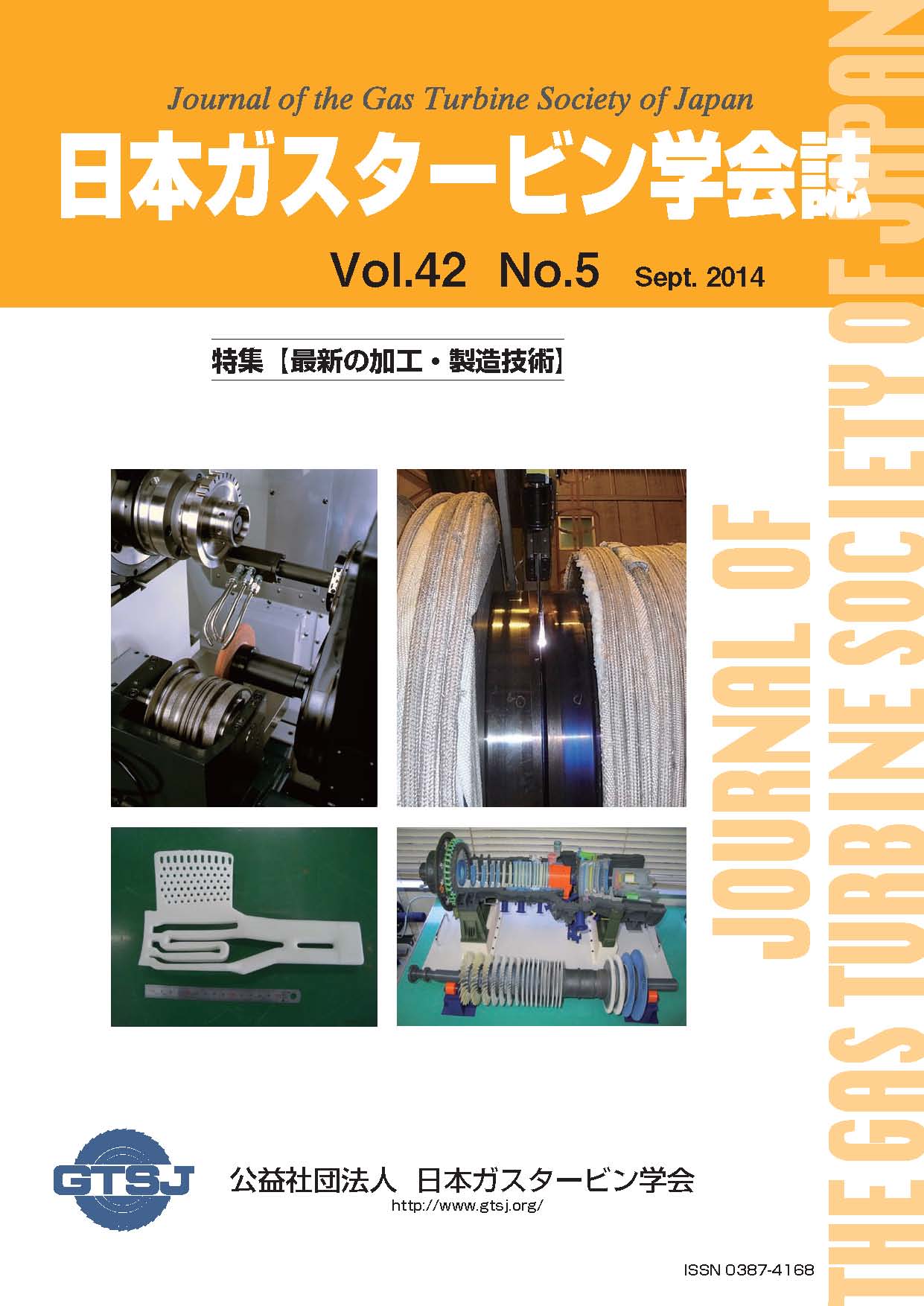 Journal of the Gas Turbine Society of Japan
日本ガスタービン学会誌

Vol.42 No.5 Sept. 2014

特集【最新の加工・製造技術】

JOURNAL OF
THE GAS TURBINE SOCIETY OF JAPAN

GTSJ
公益社団法人 日本ガスタービン学会
http://www.gtsj.org/

ISSN 0387-4168